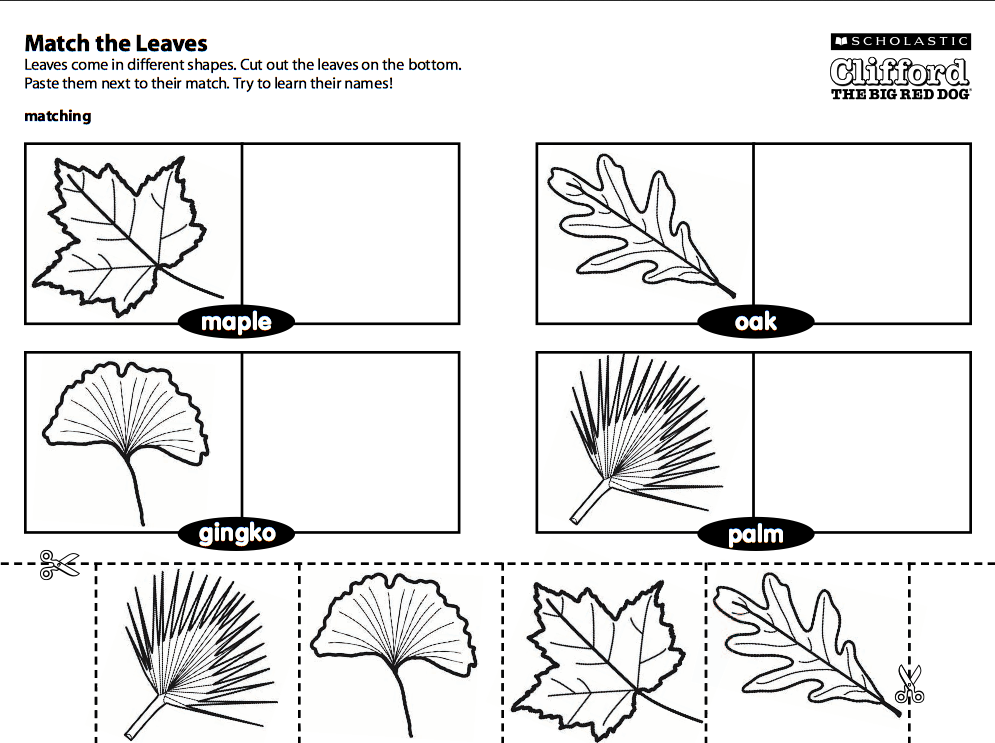 Match the Leaves
Leaves come in different shapes. Cut out the leaves on the bottom. Paste them next to their match. Try to learn their names!

matching

SCHOLASTIC
Clifford
THE BIG RED DOG

maple

oak

gingko

palm